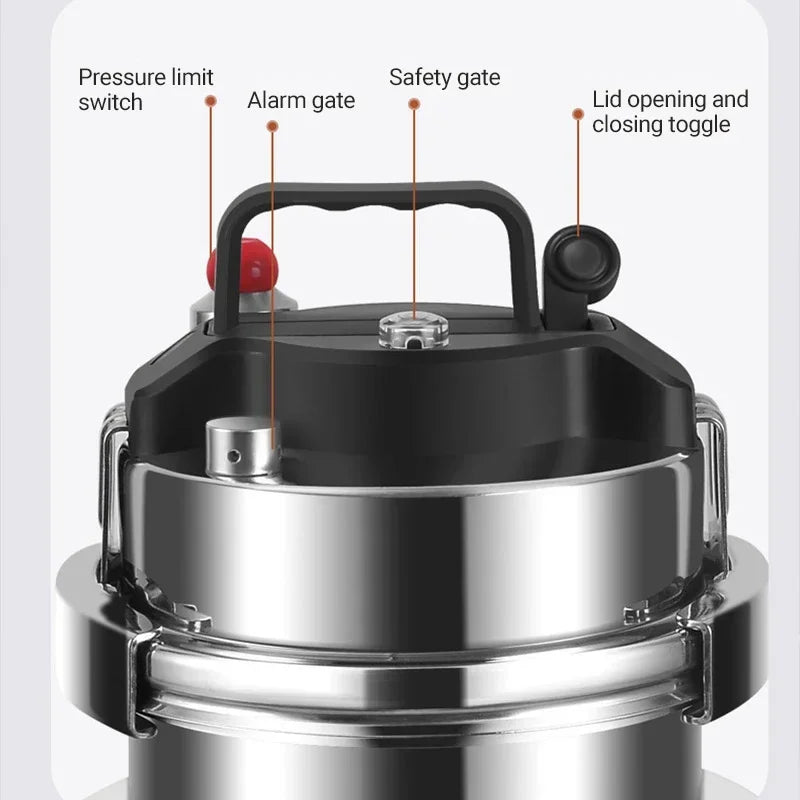 Pressure limit switch

Alarm gate

Safety gate

Lid opening and closing toggle