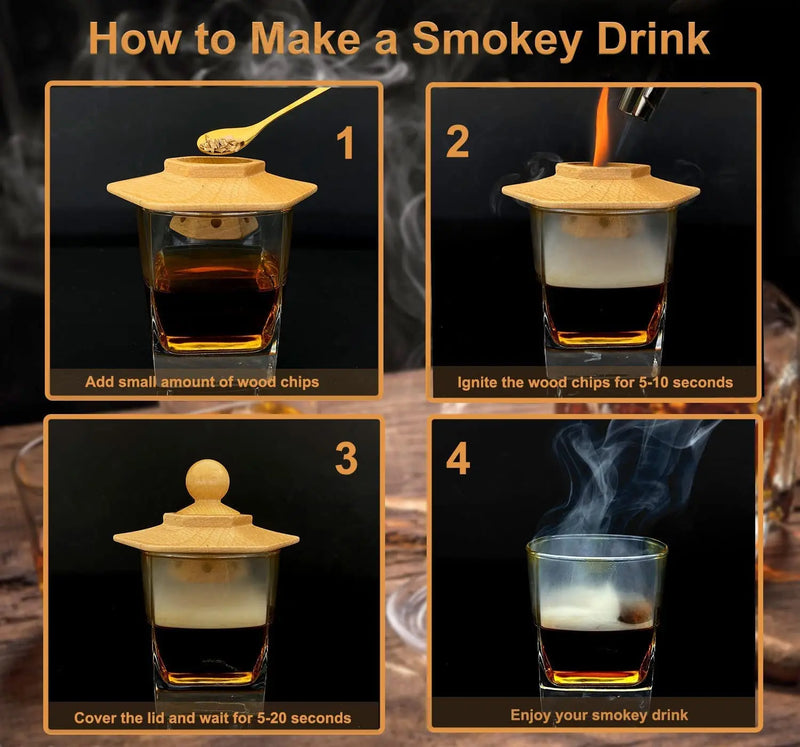 How to Make a Smokey Drink

1

Add small amount of wood chips

2

Ignite the wood chips for 5-10 seconds

3

Cover the lid and wait for 5-20 seconds

4

Enjoy your smokey drink