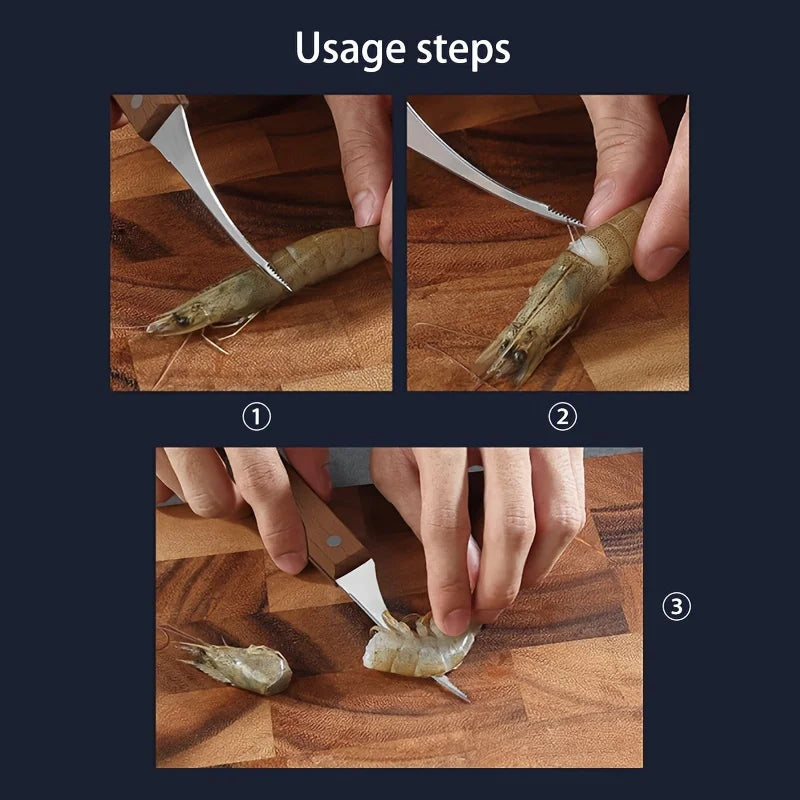 Usage steps

①

②

③