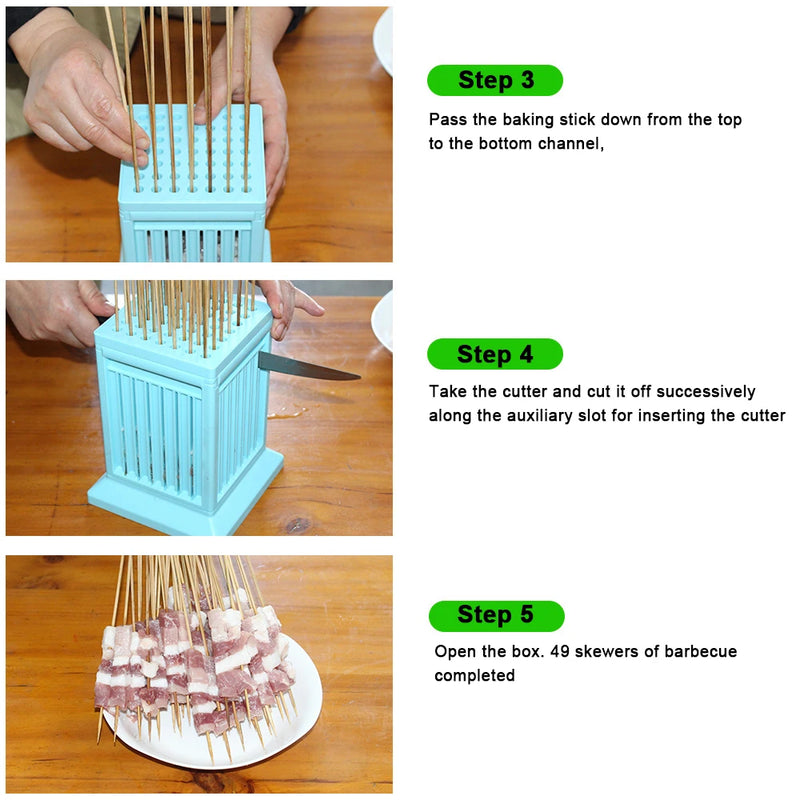 Step 3

Pass the baking stick down from the top to the bottom channel,

Step 4

Take the cutter and cut it off successively along the auxiliary slot for inserting the cutter

Step 5

Open the box. 49 skewers of barbecue completed