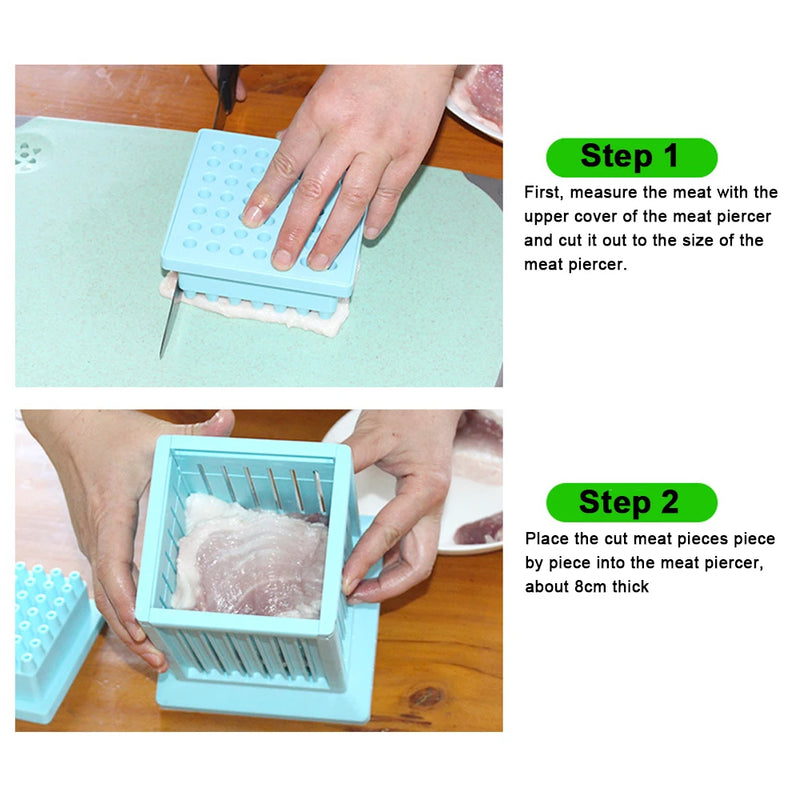 Step 1

First, measure the meat with the upper cover of the meat piercer and cut it out to the size of the meat piercer.

Step 2

Place the cut meat pieces piece by piece into the meat piercer, about 8cm thick